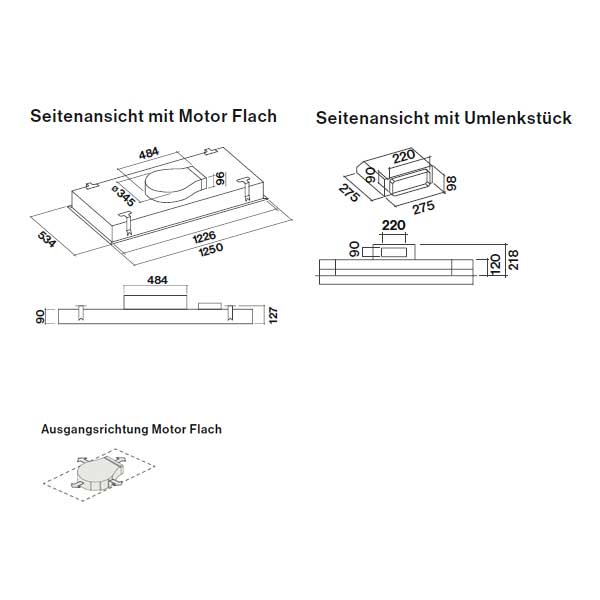 Seitenansicht mit Motor Flach

484

96

ø345

534

1226

1250

484

90

127

Seitenansicht mit Umlenkstück

220

90

98

275

275

220

90

120

218

Ausgangsrichtung Motor Flach