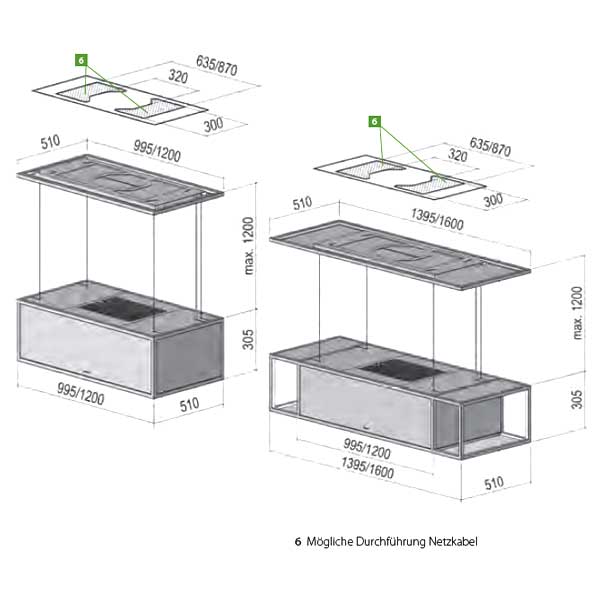 6
635/870
320
300
510
995/1200
max. 1200
305
995/1200
510

6
635/870
320
300
510
1395/1600
max. 1200
305
995/1200
1395/1600
510

6 Mögliche Durchführung Netzkabel