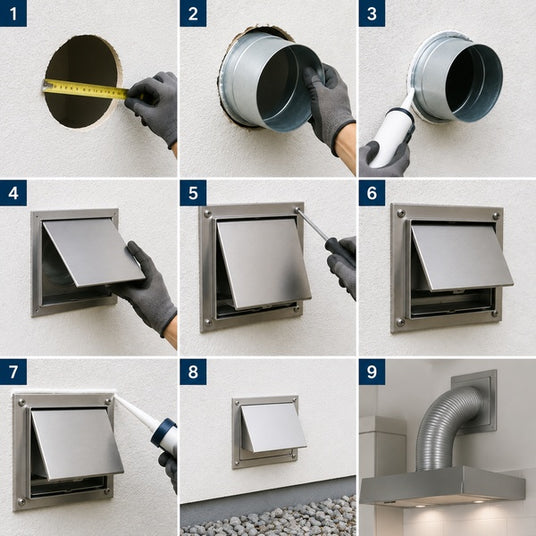 1

2

3

4

5

6

7

8

9