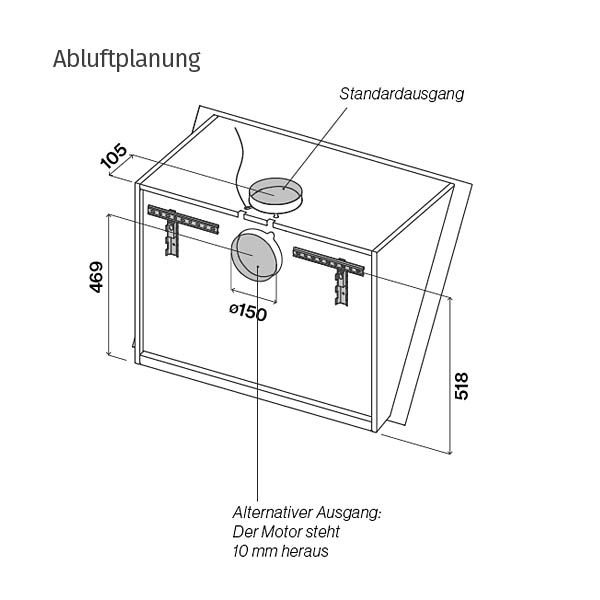 Abluftplanung

Standardausgang

105

469

ø150

518

Alternativer Ausgang:
Der Motor steht
10 mm heraus