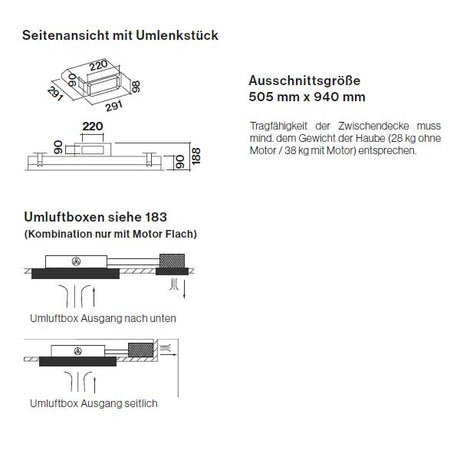 Seitenansicht mit Umlenkstück

220
90
98
291
291

220
90
90
188

Ausschnittsgröße
505 mm x 940 mm

Tragfähigkeit der Zwischendecke muss mind. dem Gewicht der Haube (28 kg ohne Motor / 38 kg mit Motor) entsprechen.

Umluftboxen siehe 183
(Kombination nur mit Motor Flach)

Umluftbox Ausgang nach unten

Umluftbox Ausgang seitlich