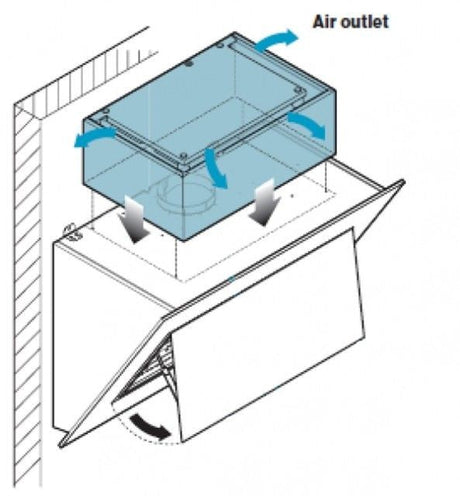 Air outlet